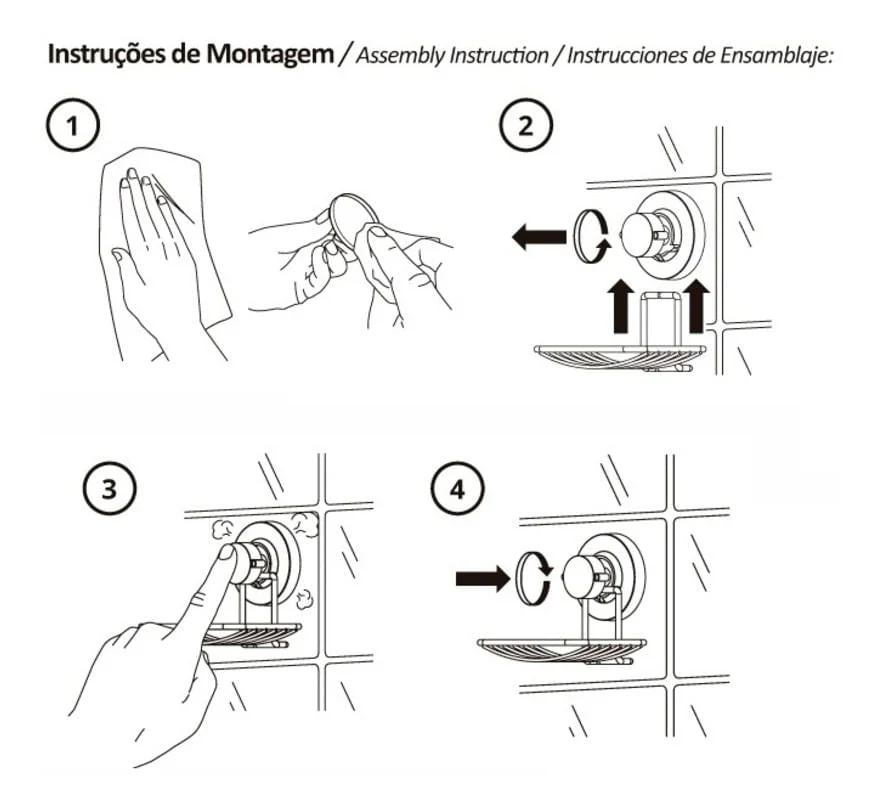 Instruções de Montagem / Assembly Instruction / Instrucciones de Ensamblaje:

1

2

3

4